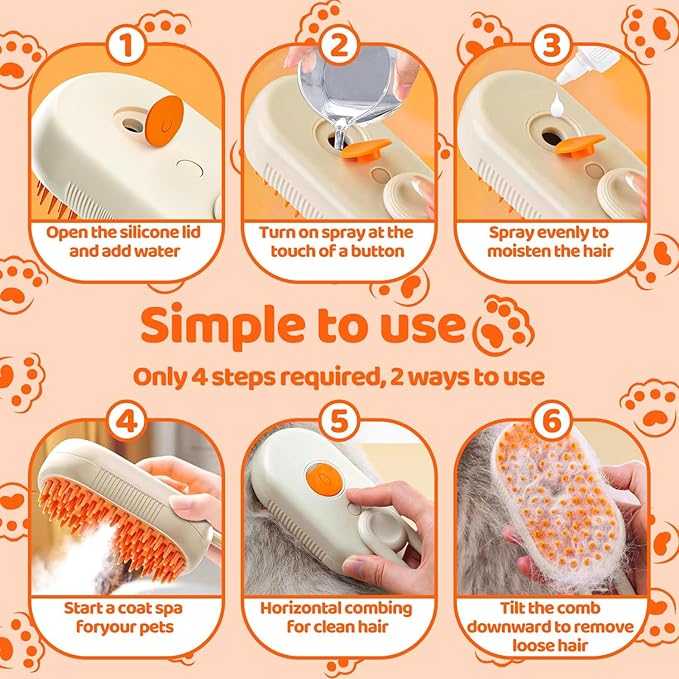 1

Open the silicone lid and add water

2

Turn on spray at the touch of a button

3

Spray evenly to moisten the hair

Simple to use

Only 4 steps required, 2 ways to use

4

Start a coat spa foryour pets

5

Horizontal combing for clean hair

6

Tilt the comb downward to remove loose hair