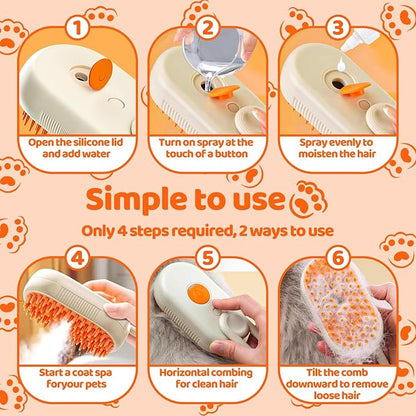 1

Open the silicone lid and add water

2

Turn on spray at the touch of a button

3

Spray evenly to moisten the hair

Simple to use

Only 4 steps required, 2 ways to use

4

Start a coat spa foryour pets

5

Horizontal combing for clean hair

6

Tilt the comb downward to remove loose hair